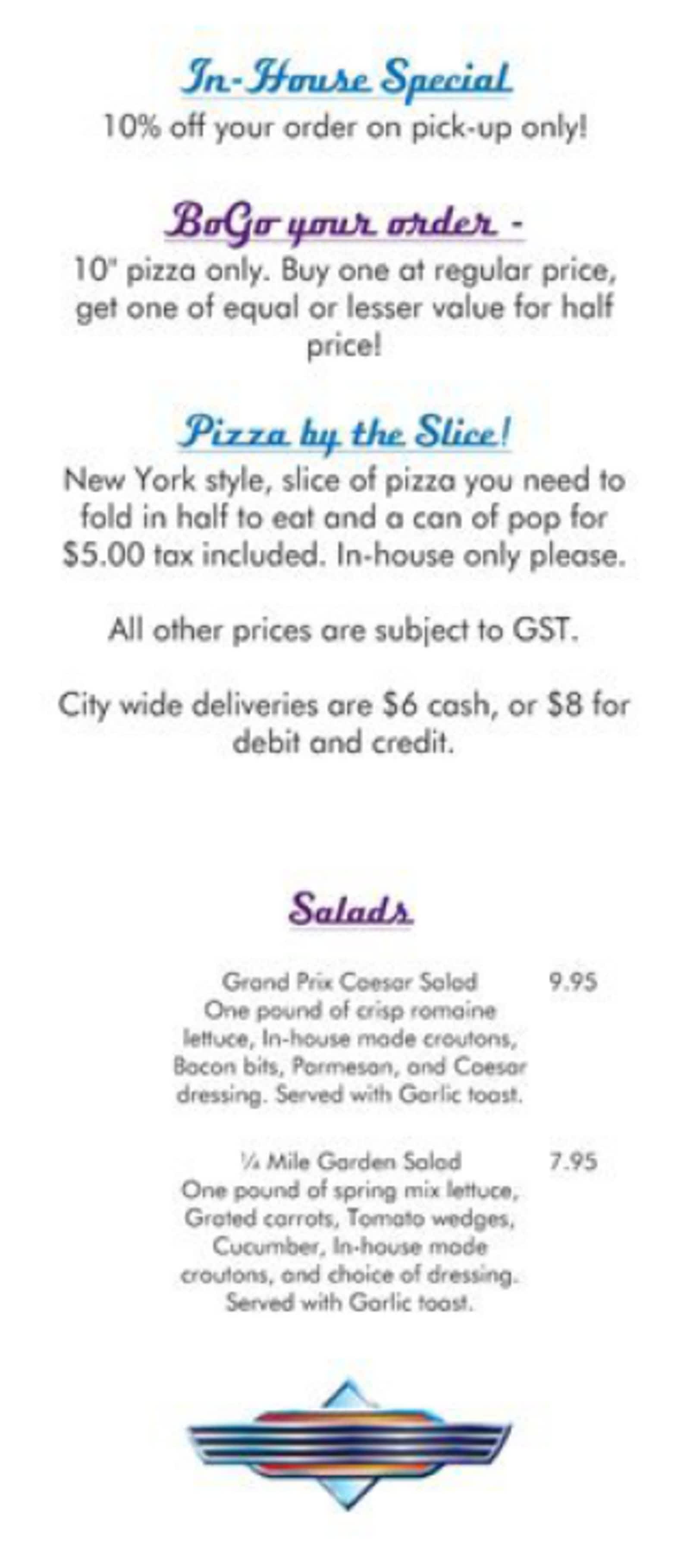 In-House Special
10% off your order on pick-up only!

BoGo your order -
10" pizza only. Buy one at regular price, get one of equal or lesser value for half price!

Pizza by the Slice!
New York style, slice of pizza you need to fold in half to eat and a can of pop for $5.00 tax included. In-house only please.

All other prices are subject to GST.

City wide deliveries are $6 cash, or $8 for debit and credit.

Salads

Grand Prix Caesar Salad 9.95
One pound of crisp romaine lettuce, In-house made croutons, Bacon bits, Parmesan, and Caesar dressing. Served with Garlic toast.

¼ Mile Garden Salad 7.95
One pound of spring mix lettuce, Grated carrots, Tomato wedges, Cucumber, In-house made croutons, and choice of dressing. Served with Garlic toast.